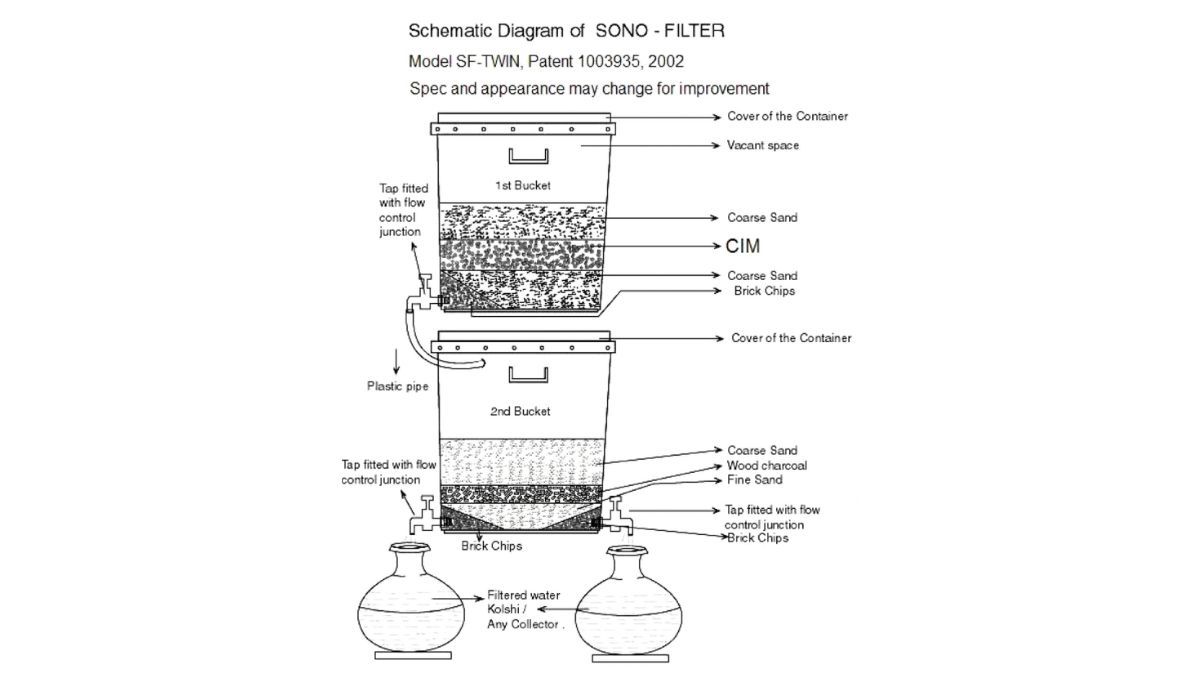 Schematic Diagram of SONO - FILTER

Model SF-TWIN, Patent 1003935, 2002

Spec and appearance may change for improvement

Cover of the Container

Vacant space

1st Bucket

Tap fitted with flow control junction

Coarse Sand

CIM

Coarse Sand

Brick Chips

Cover of the Container

Plastic pipe

2nd Bucket

Coarse Sand

Wood charcoal

Fine Sand

Tap fitted with flow control junction

Tap fitted with flow control junction

Brick Chips

Brick Chips

Filtered water Kolshi / Any Collector .