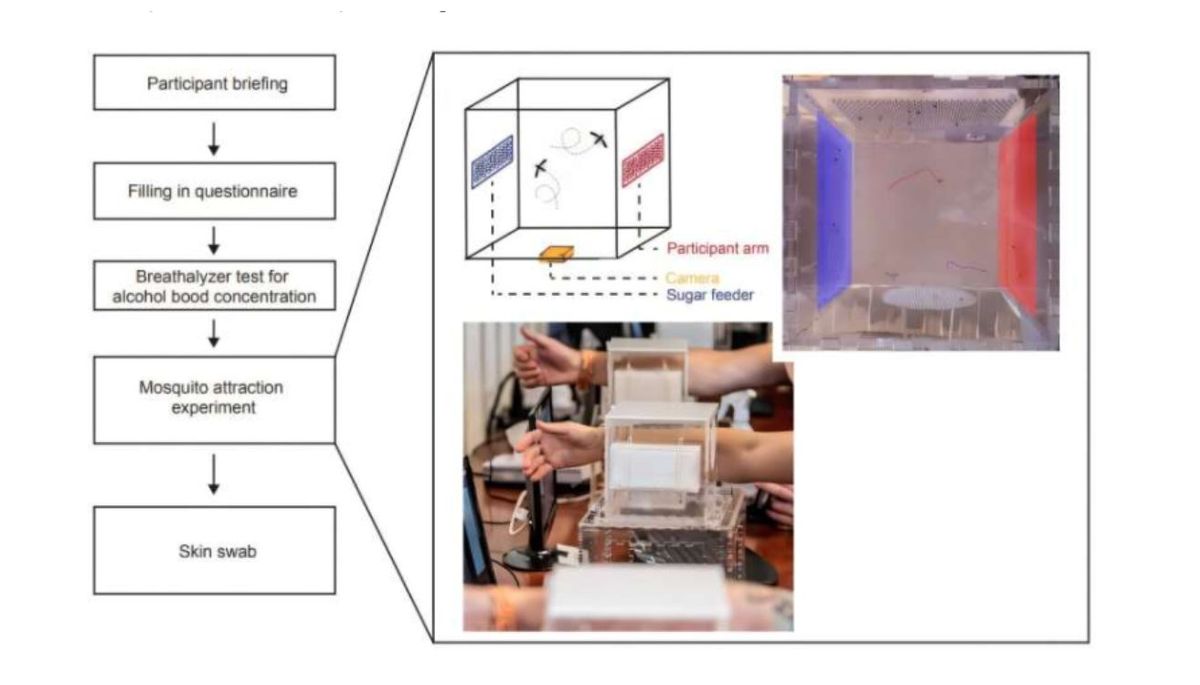 Participant briefing

Filling in questionnaire

Breathalyzer test for alcohol bood concentration

Mosquito attraction experiment

Skin swab

Participant arm

Camera

Sugar feeder